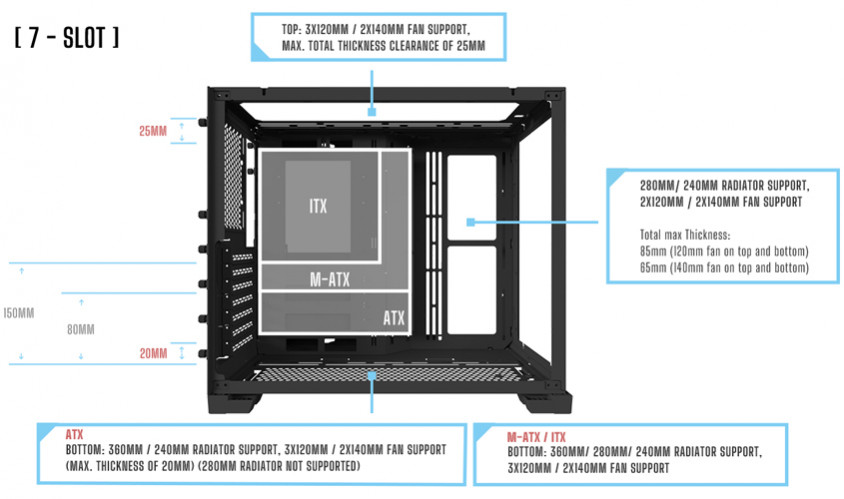 [ 7 - SLOT ]

TOP: 3X120MM / 2X140MM FAN SUPPORT, MAX. TOTAL THICKNESS CLEARANCE OF 25MM

25MM

ITX

M-ATX

ATX

150MM

80MM

20MM

280MM/ 240MM RADIATOR SUPPORT, 2X120MM / 2X140MM FAN SUPPORT

Total max Thickness:
85mm (120mm fan on top and bottom)
65mm (140mm fan on top and bottom)

ATX
BOTTOM: 360MM / 240MM RADIATOR SUPPORT, 3X120MM / 2X140MM FAN SUPPORT (MAX. THICKNESS OF 20MM) (280MM RADIATOR NOT SUPPORTED)

M-ATX / ITX
BOTTOM: 360MM/ 280MM/ 240MM RADIATOR SUPPORT, 3X120MM / 2X140MM FAN SUPPORT